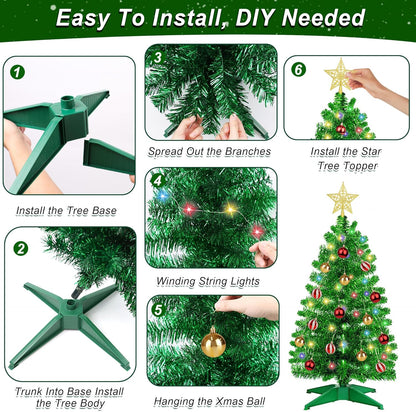 Easy To Install, DIY Needed

1

Install the Tree Base

2

Trunk Into Base Install the Tree Body

3

Spread Out the Branches

4

Winding String Lights

5

Hanging the Xmas Ball

6

Install the Star Tree Topper