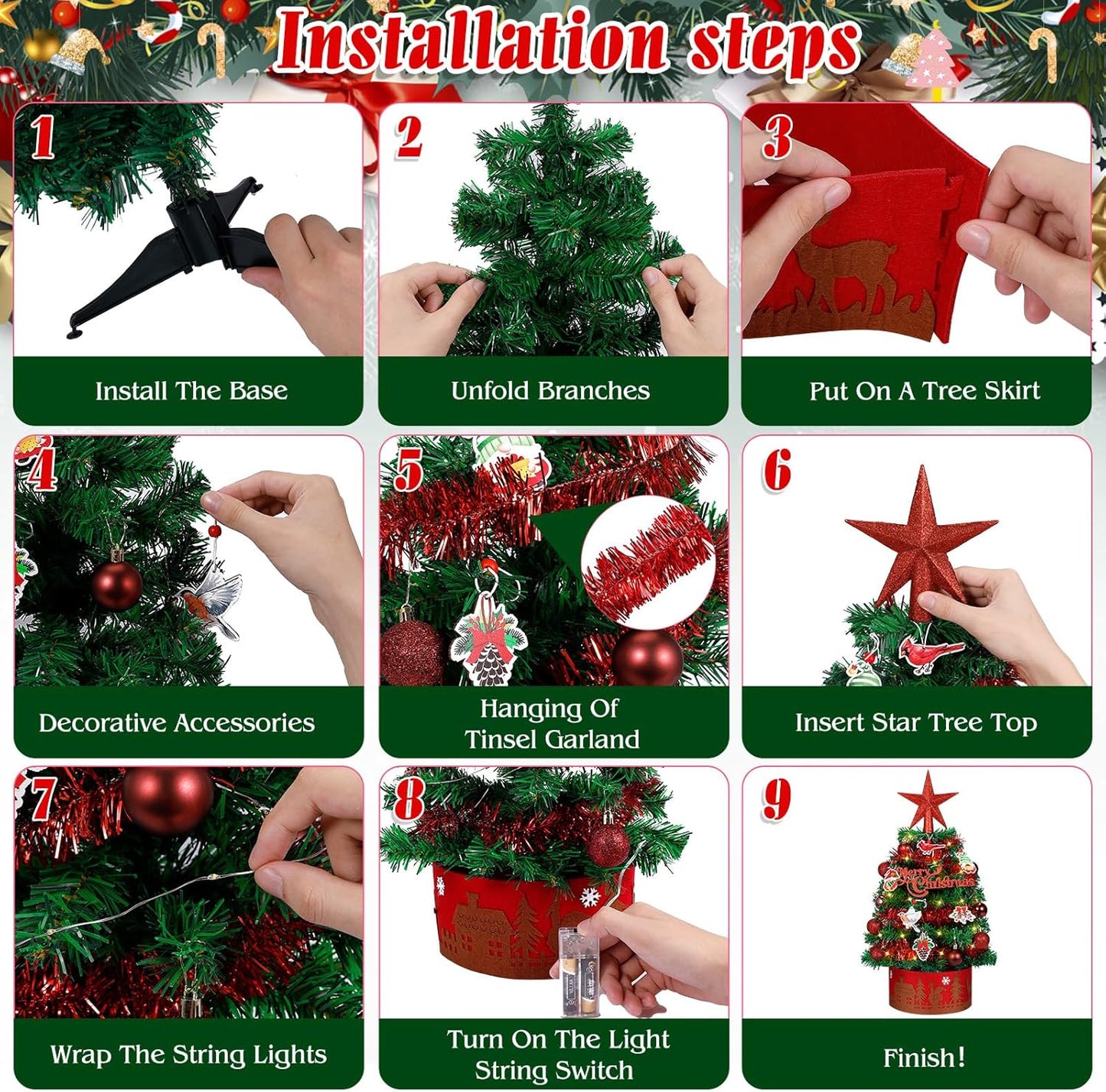 Installation steps

1
Install The Base

2
Unfold Branches

3
Put On A Tree Skirt

4
Decorative Accessories

5
Hanging Of Tinsel Garland

6
Insert Star Tree Top

7
Wrap The String Lights

8
Turn On The Light String Switch

9
Merry Christmas
Finish!