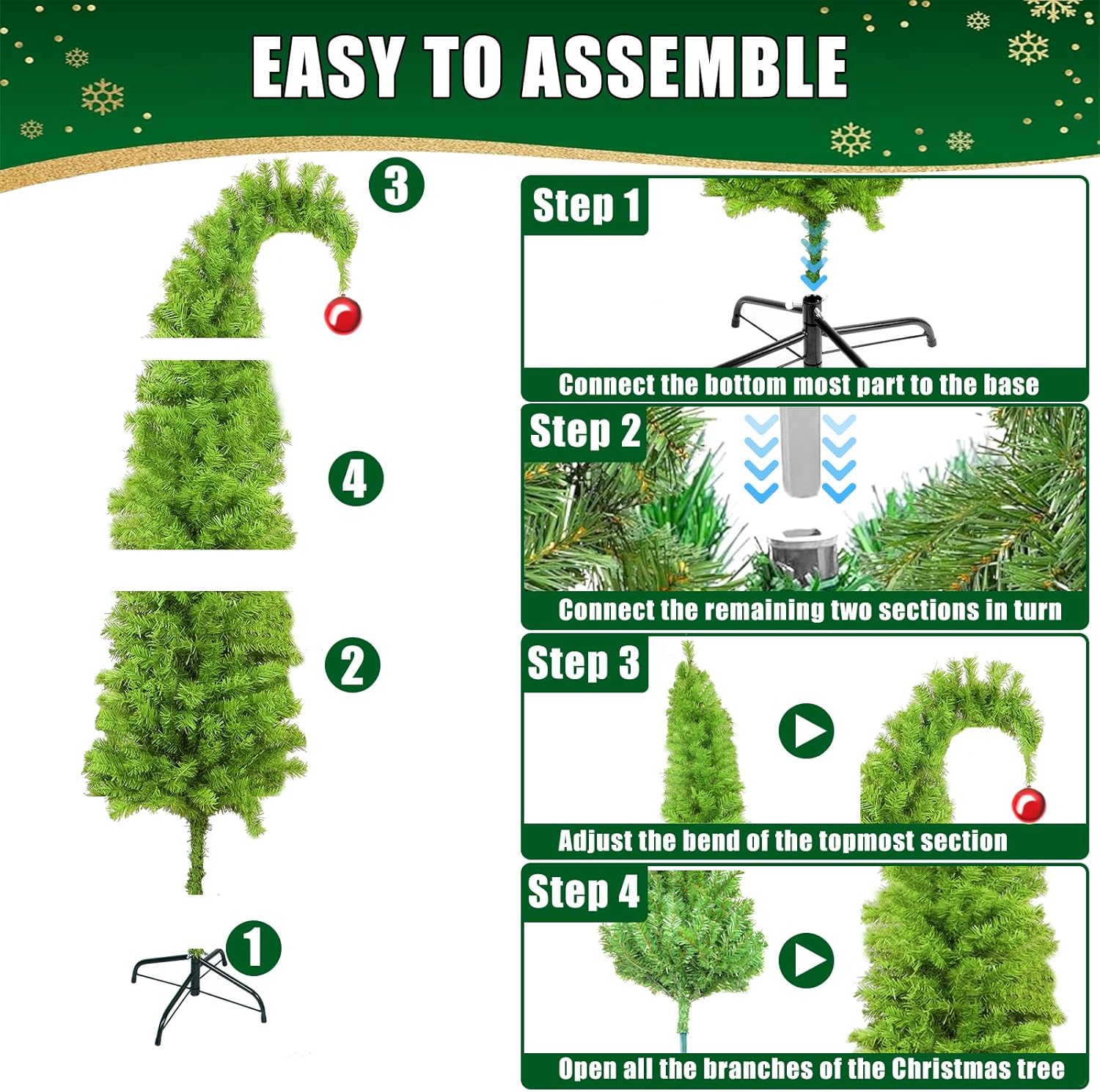 EASY TO ASSEMBLE

3

4

2

1

Step 1
Connect the bottom most part to the base

Step 2
Connect the remaining two sections in turn

Step 3
Adjust the bend of the topmost section

Step 4
Open all the branches of the Christmas tree